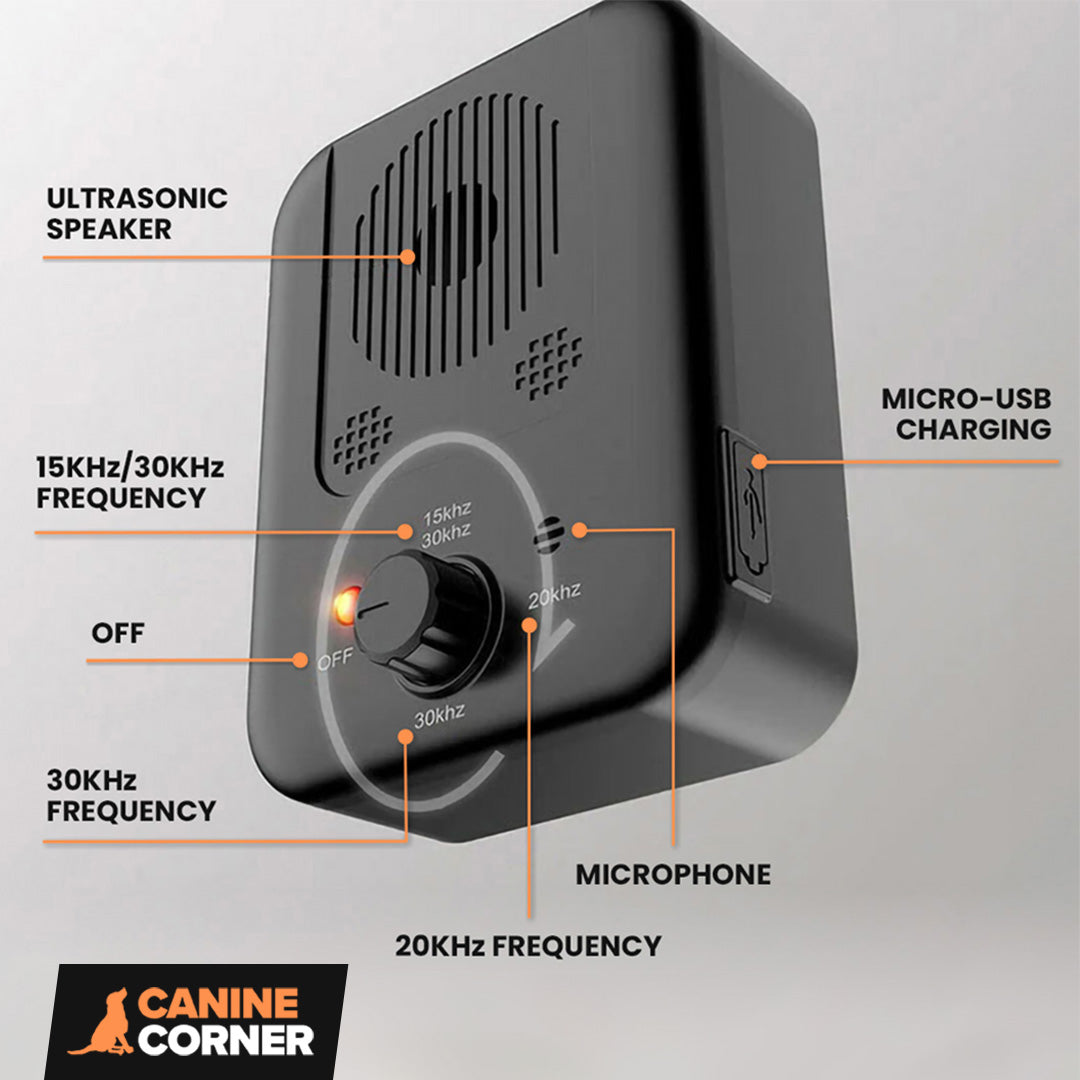 ULTRASONIC SPEAKER

MICRO-USB CHARGING

15KHz/30KHz FREQUENCY

15khz
30khz

20khz

OFF

OFF

30khz

30KHz FREQUENCY

MICROPHONE

20KHz FREQUENCY

CANINE CORNER